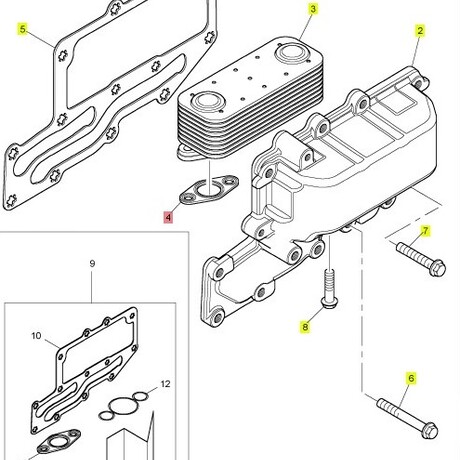 5
3
2
4
7
9
8
10
12
6