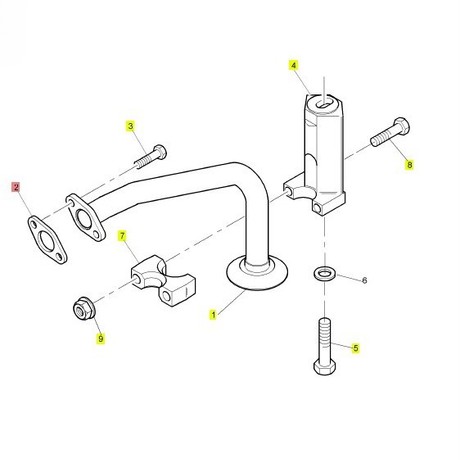 4
3
8
2
7
6
1
9
5