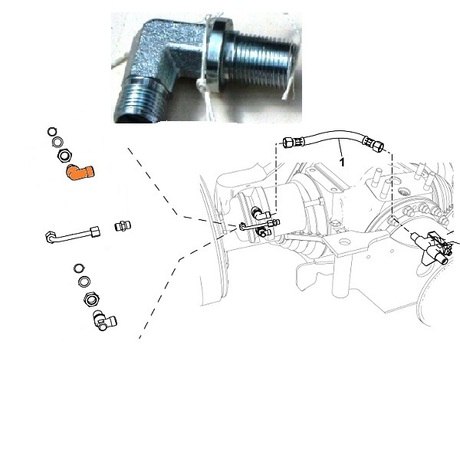 1