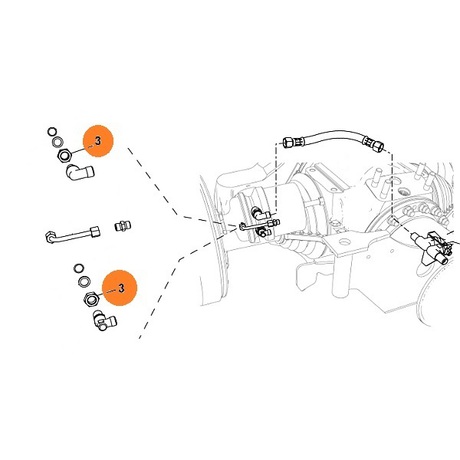 3

3