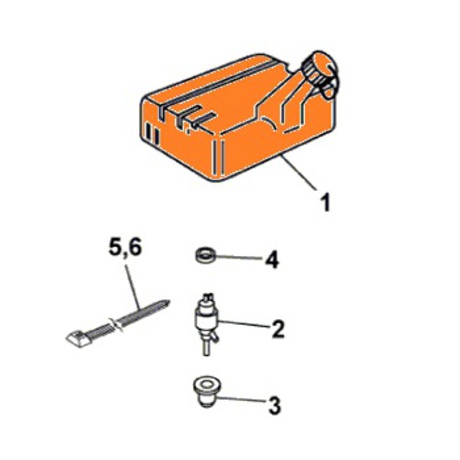 1

5,6

4

2

3