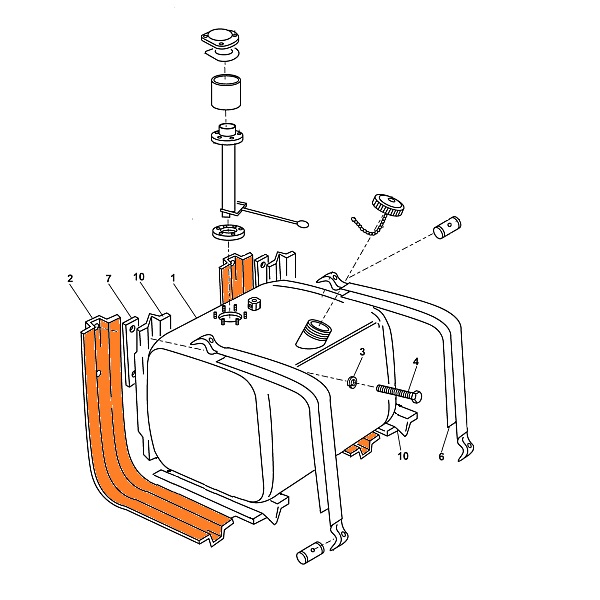 2
7
10
1
3
4
10
6