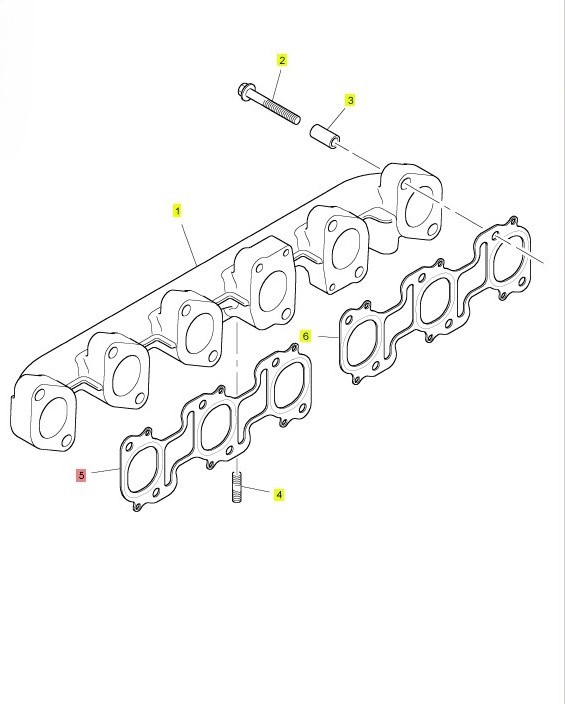 2
3
1
6
5
4