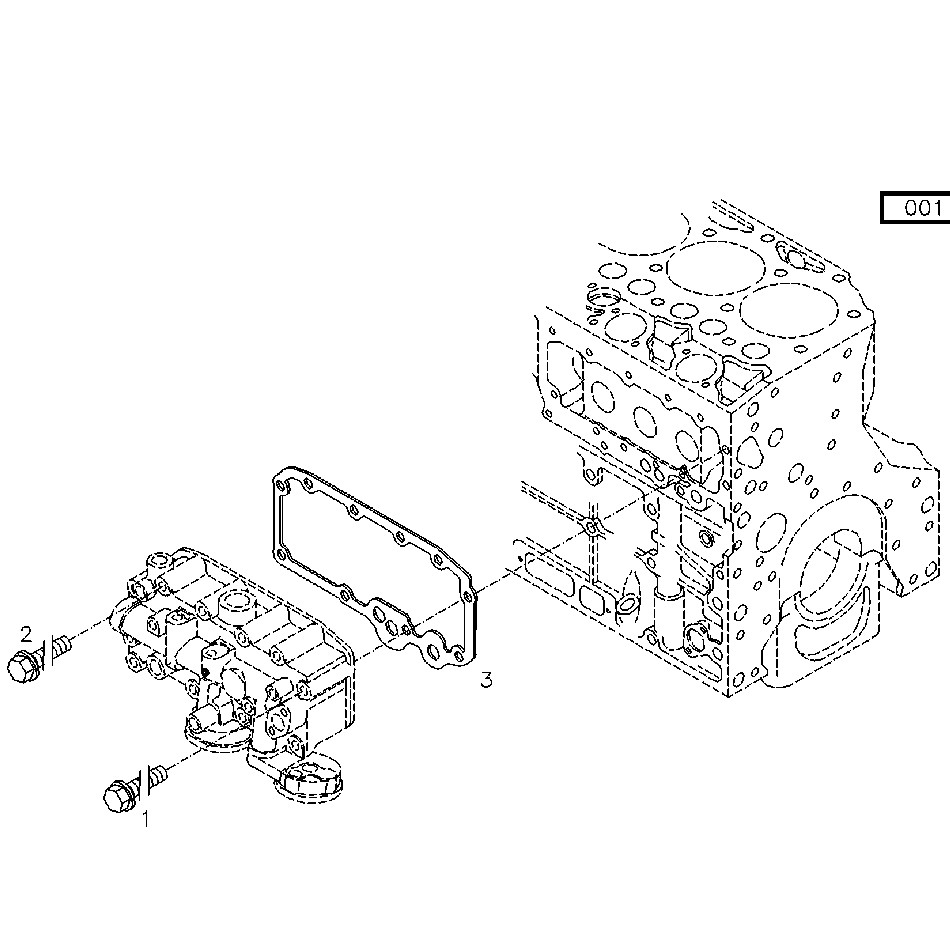 001

2

3

1