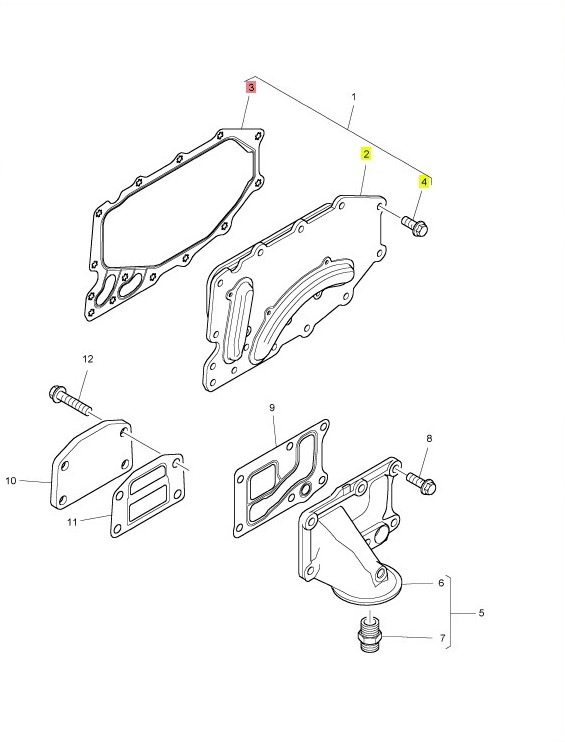 3
1
2
4
12
9
8
10
11
6
5
7