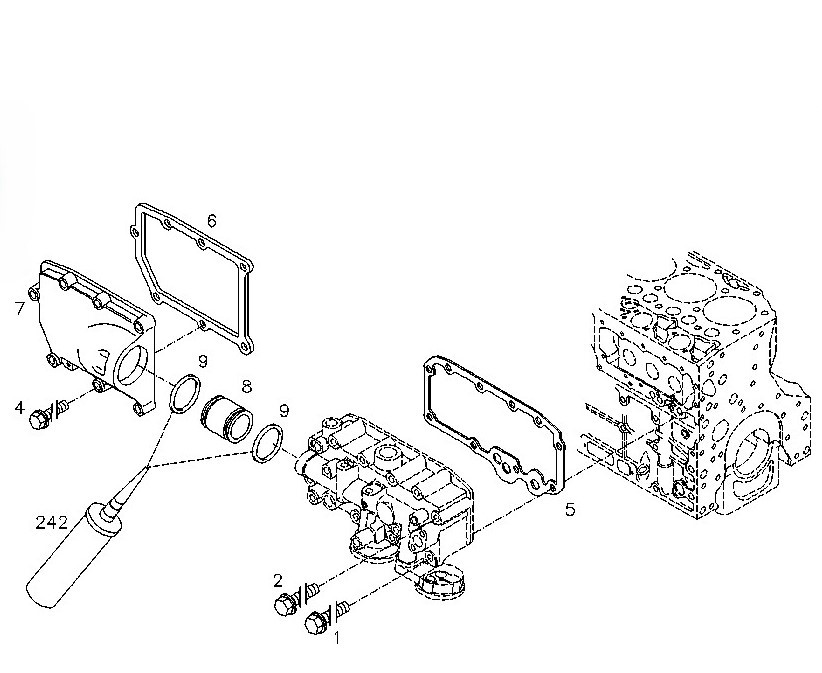 6
7
9
8
9
4
242
5
2
1