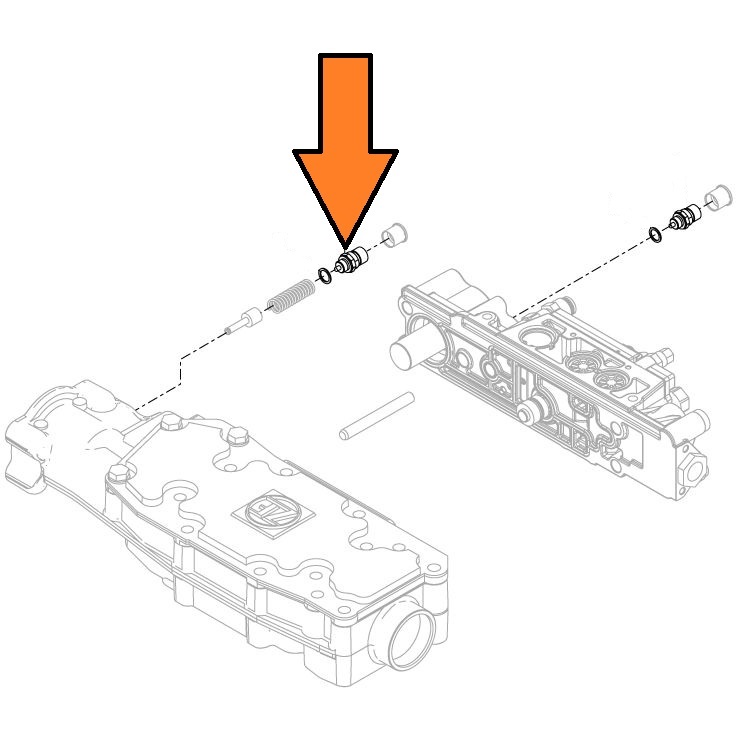 ZF