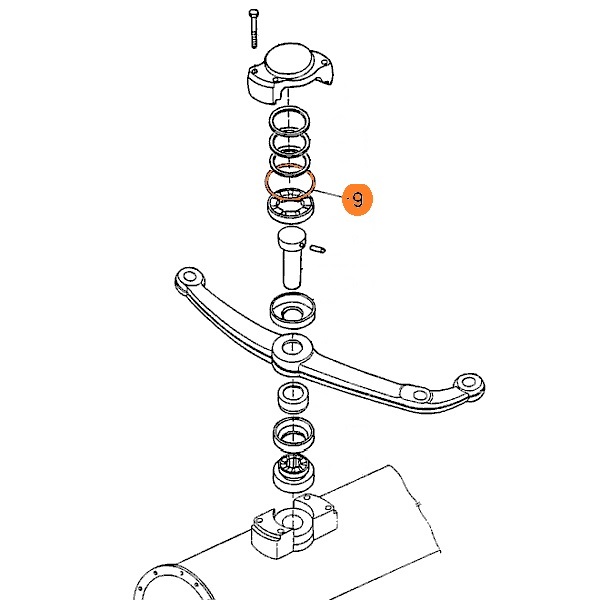 9