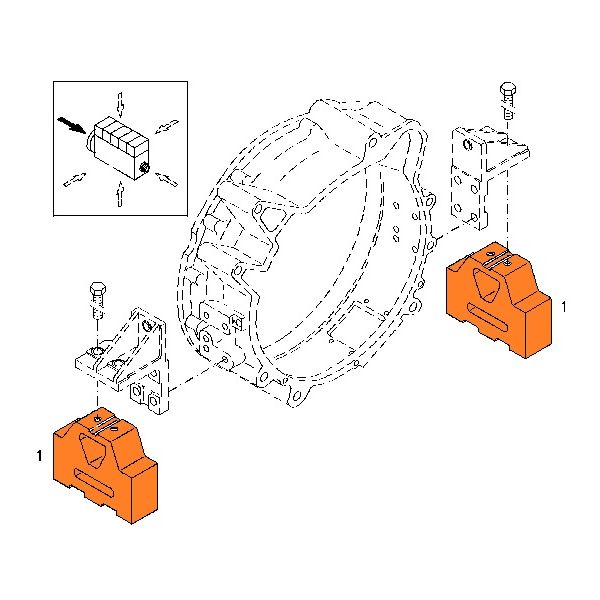 1

1